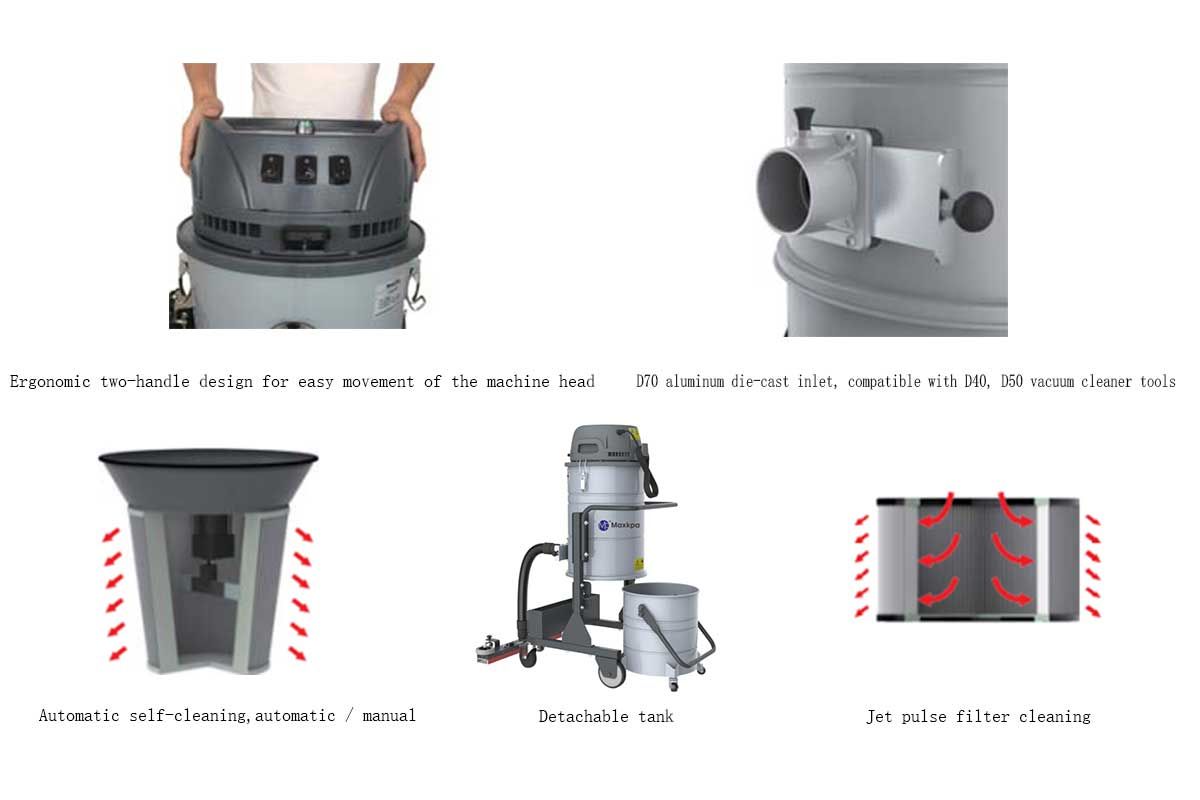 Ergonomic two-handle design for easy movement of the machine head

D70 aluminum die-cast inlet, compatible with D40, D50 vacuum cleaner tools

Maxkpa

Automatic self-cleaning,automatic / manual

Detachable tank

Jet pulse filter cleaning